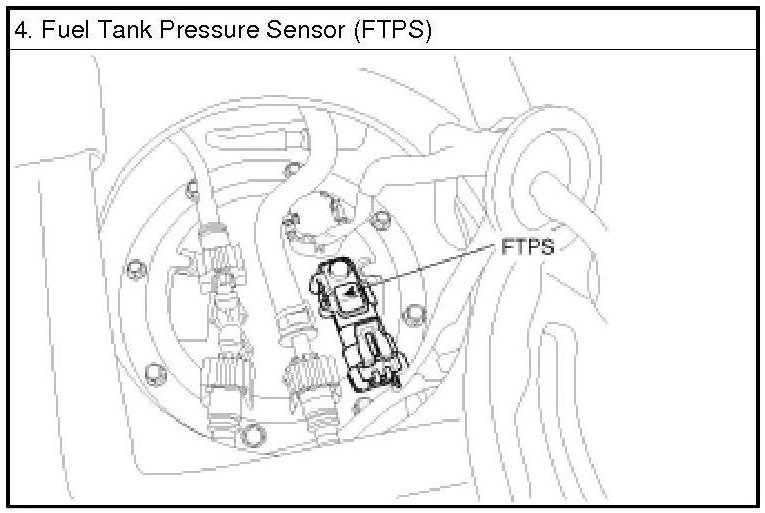 4. Fuel Tank Pressure Sensor (FTPS)

FTPS