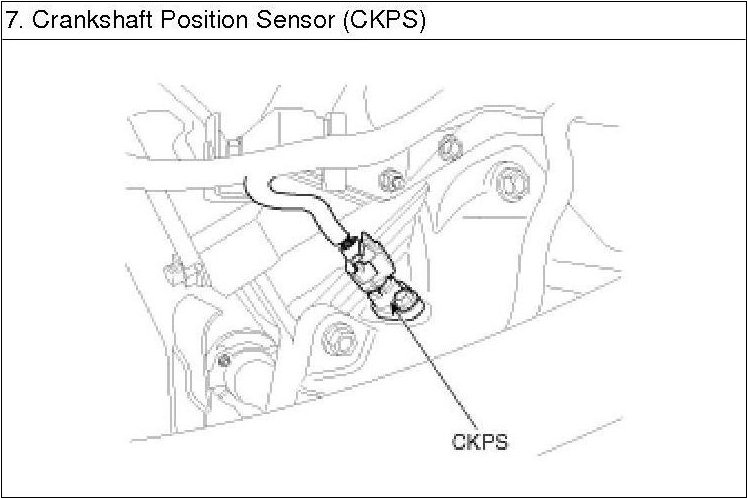 7. Crankshaft Position Sensor (CKPS)

CKPS