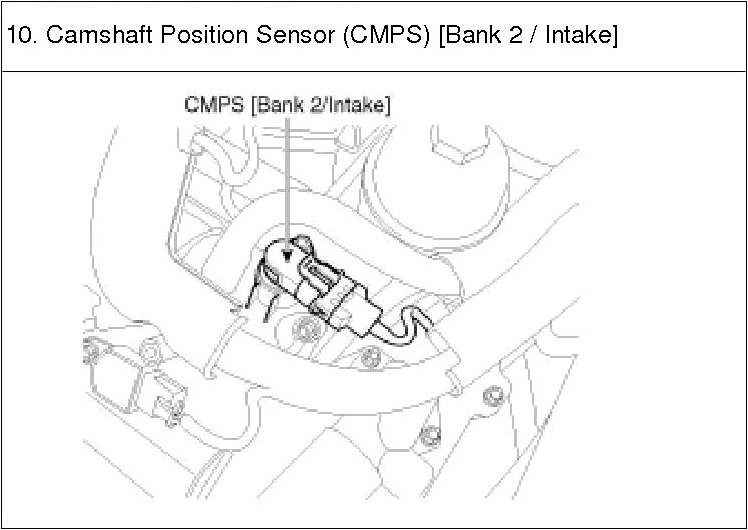 10. Camshaft Position Sensor (CMPS) [Bank 2 / Intake]

CMPS [Bank 2/Intake]