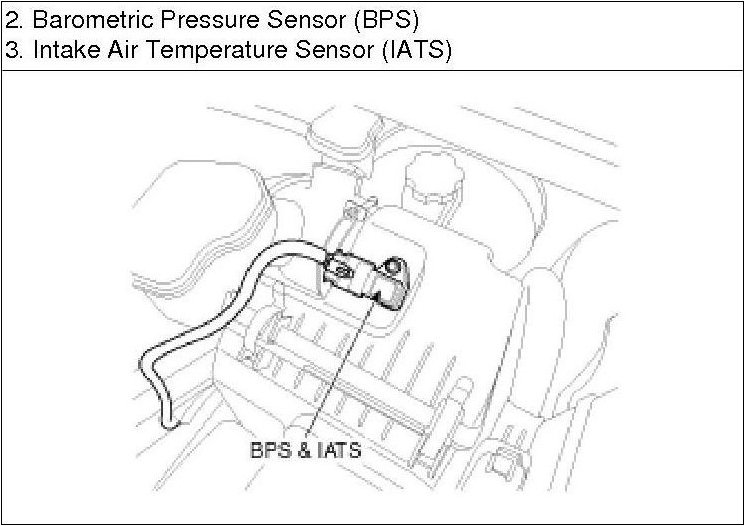 2. Barometric Pressure Sensor (BPS)
3. Intake Air Temperature Sensor (IATS)

BPS & IATS