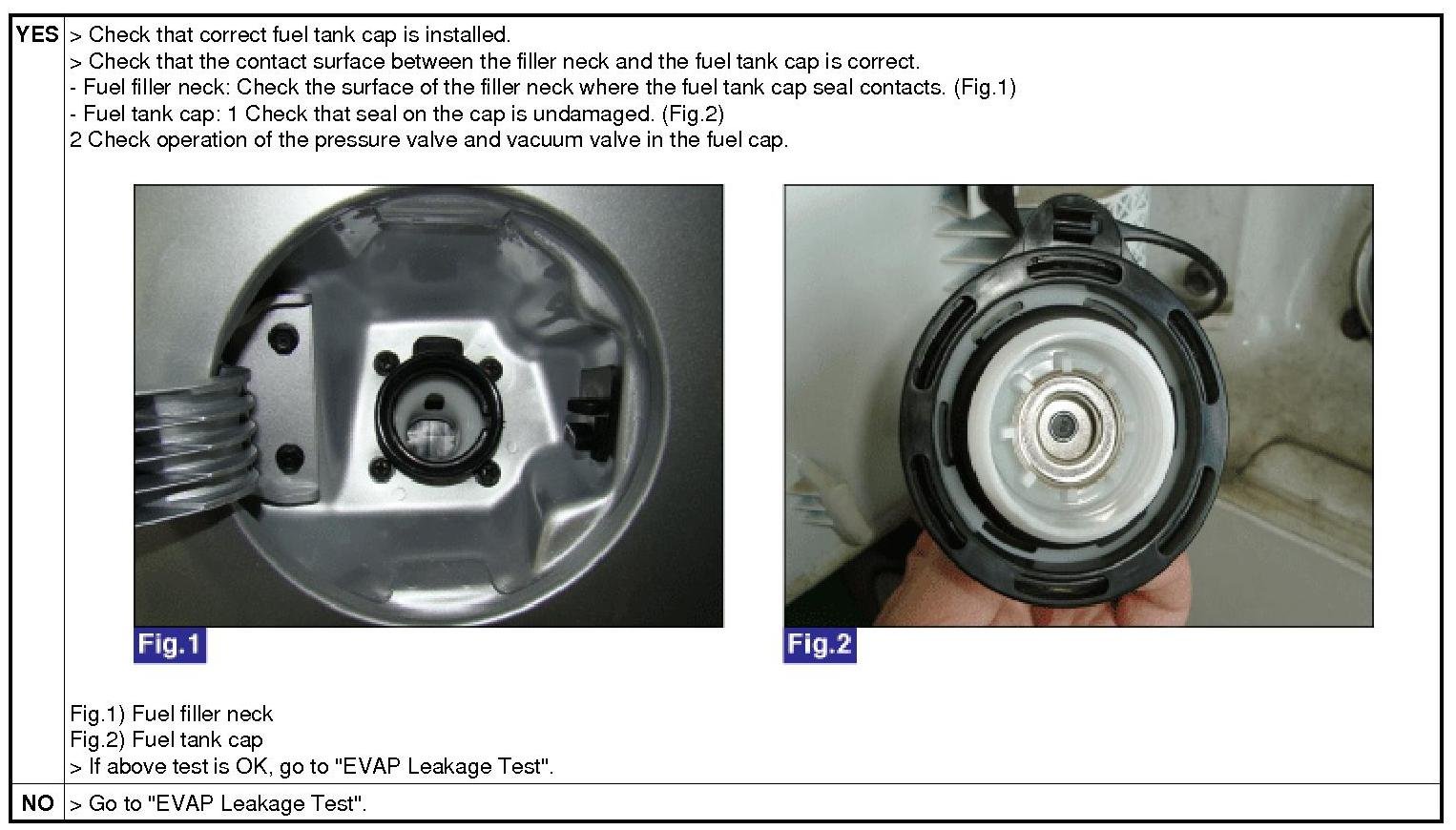 | | |
|---|---|
| YES | > Check that correct fuel tank cap is installed.<br>> Check that the contact surface between the filler neck and the fuel tank cap is correct.<br>- Fuel filler neck: Check the surface of the filler neck where the fuel tank cap seal contacts. (Fig.1)<br>- Fuel tank cap: 1 Check that seal on the cap is undamaged. (Fig.2)<br>2 Check operation of the pressure valve and vacuum valve in the fuel cap.<br>Fig.1 Fig.2<br>Fig.1) Fuel filler neck<br>Fig.2) Fuel tank cap<br>> If above test is OK, go to "EVAP Leakage Test". |
| NO | > Go to "EVAP Leakage Test". |