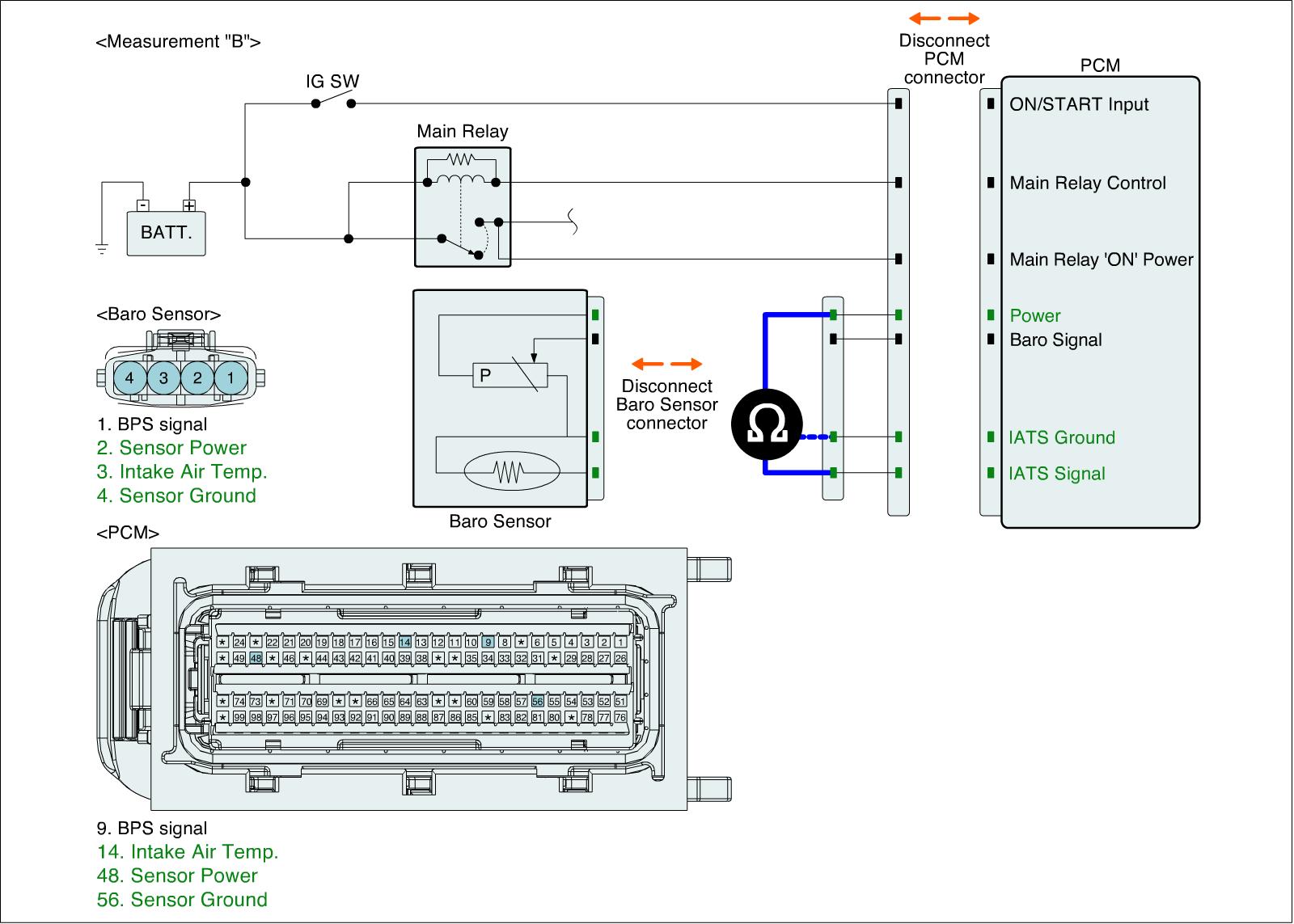 <Measurement "B">

IG SW

Main Relay

BATT.

Disconnect PCM connector

PCM

ON/START Input

Main Relay Control

Main Relay 'ON' Power

Power

Baro Signal

IATS Ground

IATS Signal

<Baro Sensor>

4 3 2 1

1. BPS signal
2. Sensor Power
3. Intake Air Temp.
4. Sensor Ground

P

Baro Sensor

Disconnect Baro Sensor connector

Ω

<PCM>

★ 24 ★ 22 21 20 19 18 17 16 15 14 13 12 11 10 9 8 ★ 6 5 4 3 2 1
★ 49 48 ★ 46 ★ 44 43 42 41 40 39 38 ★ ★ 35 34 33 32 31 ★ 29 28 27 26
★ 74 73 ★ 71 70 69 ★ ★ 66 65 64 63 ★ ★ 60 59 58 57 56 55 54 53 52 51
★ 99 98 97 96 95 94 93 92 91 90 89 88 87 86 85 ★ 83 82 81 80 ★ 78 77 76

9. BPS signal
14. Intake Air Temp.
48. Sensor Power
56. Sensor Ground