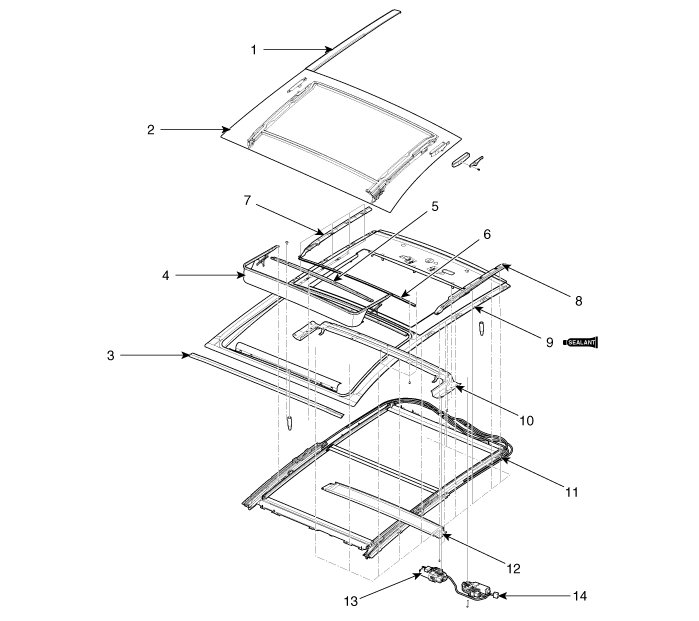 1
2
7
5
6
4
8
9
SEALANT
3
10
11
12
13
14