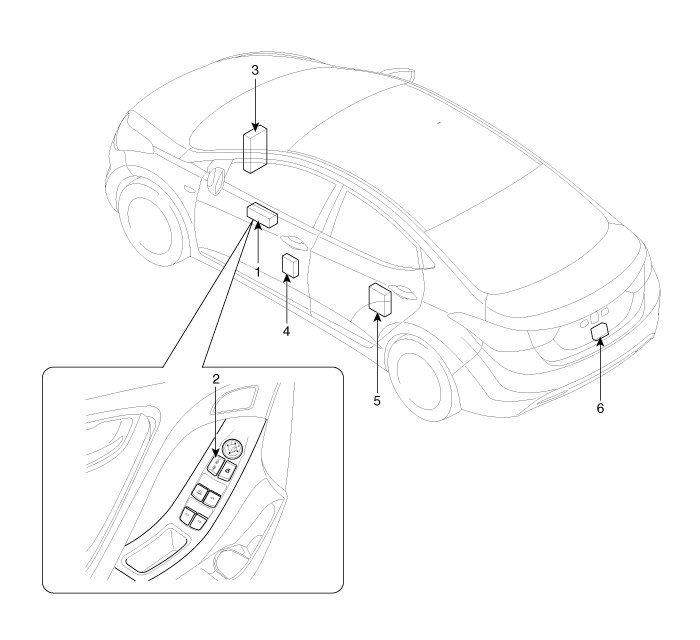 3
1
4
5
6
2