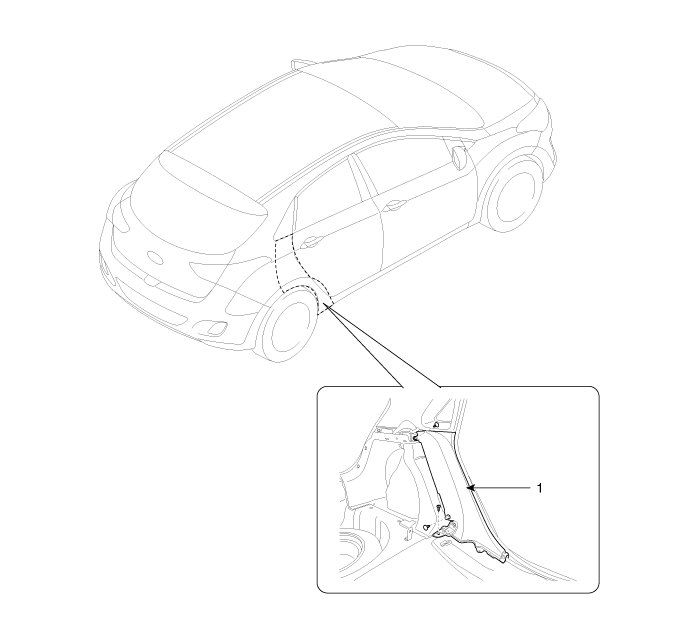 1