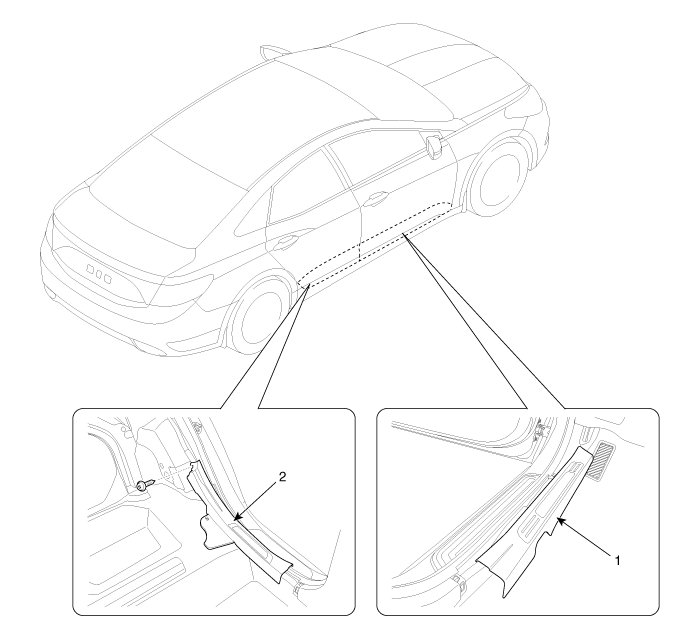 2

1