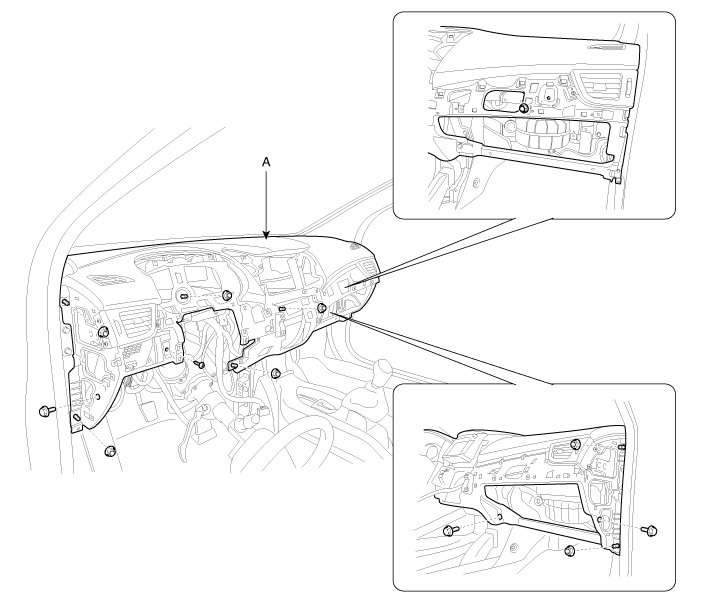 A