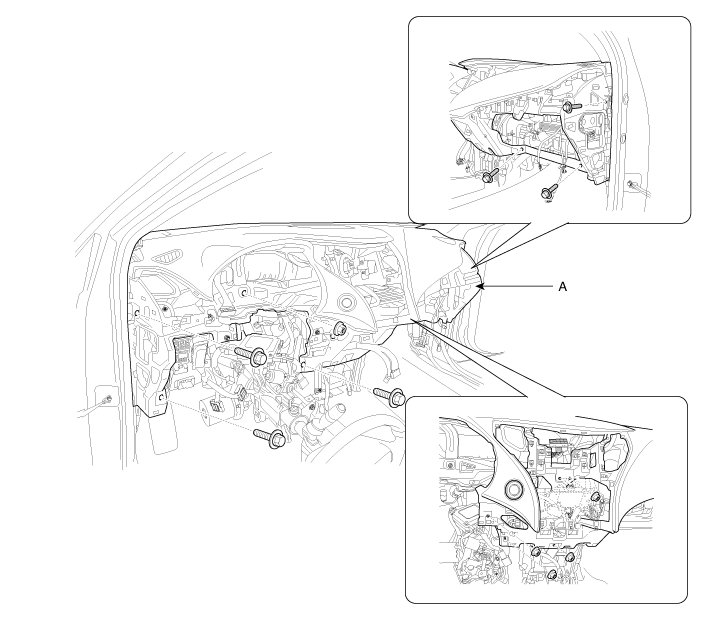 A