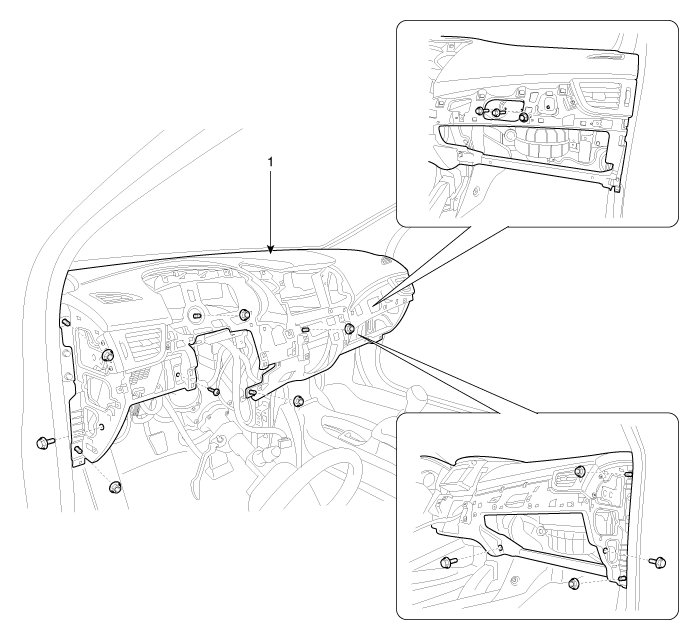 1