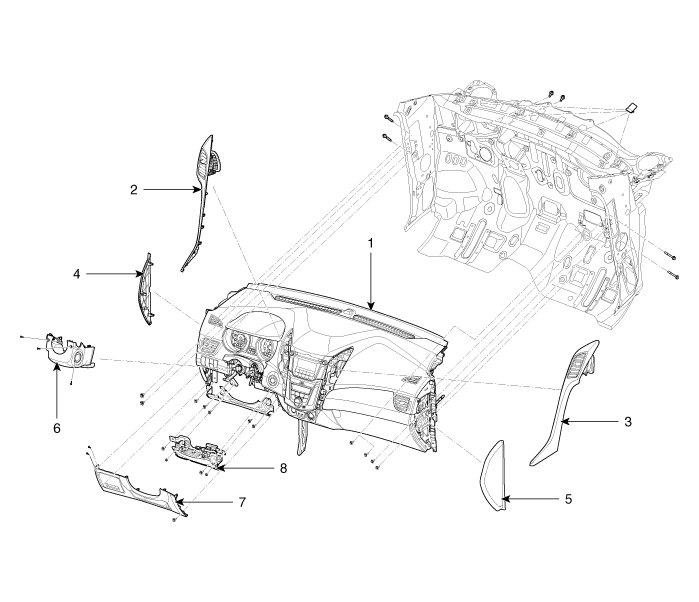 2
1
4
6
3
8
7
5