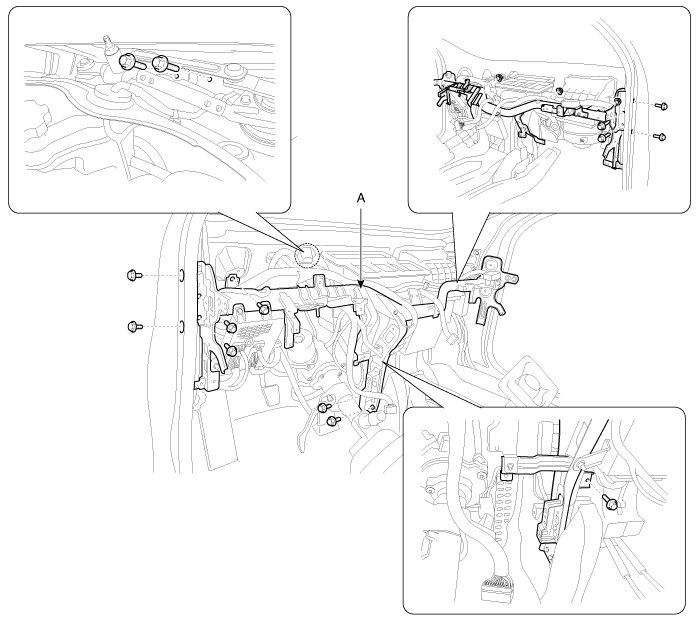 A