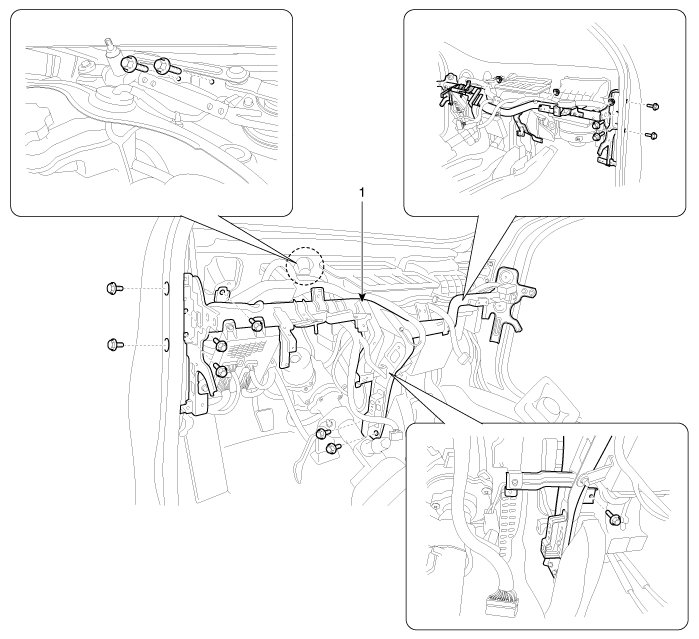 1