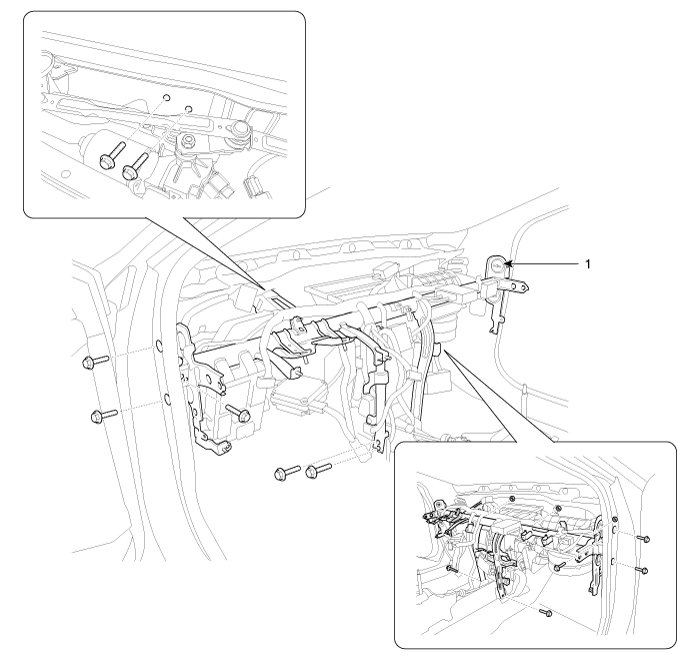 1