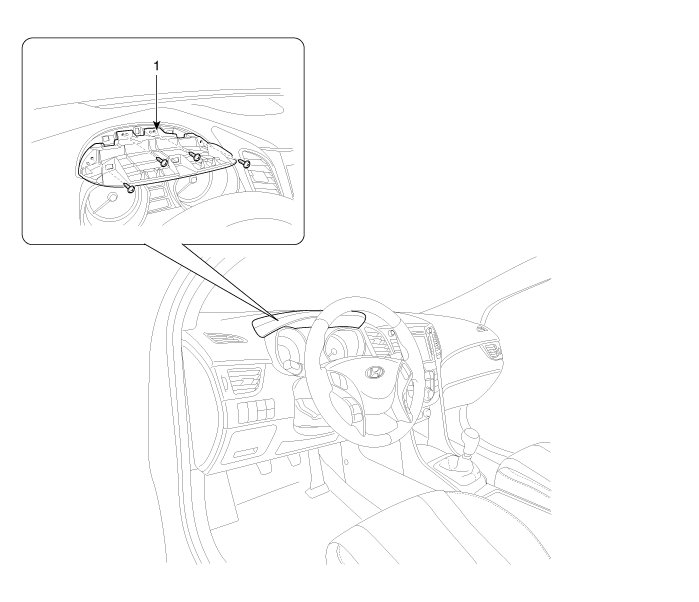 1