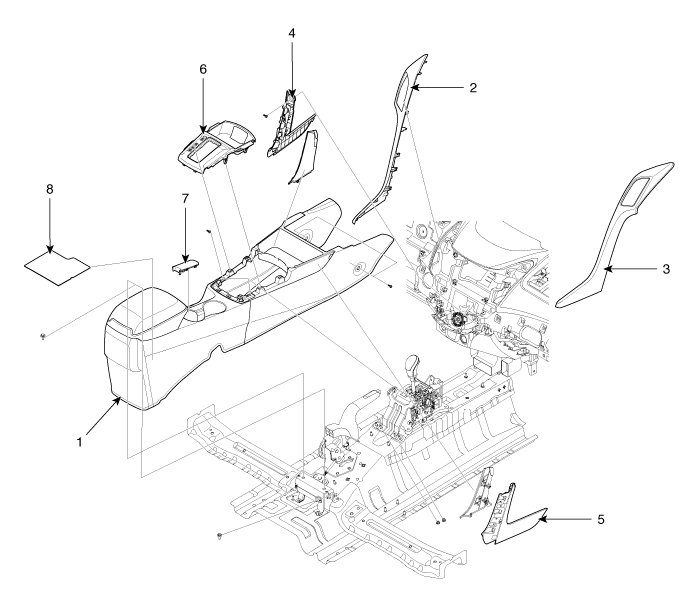 4
6
2
8
7
3
1
5