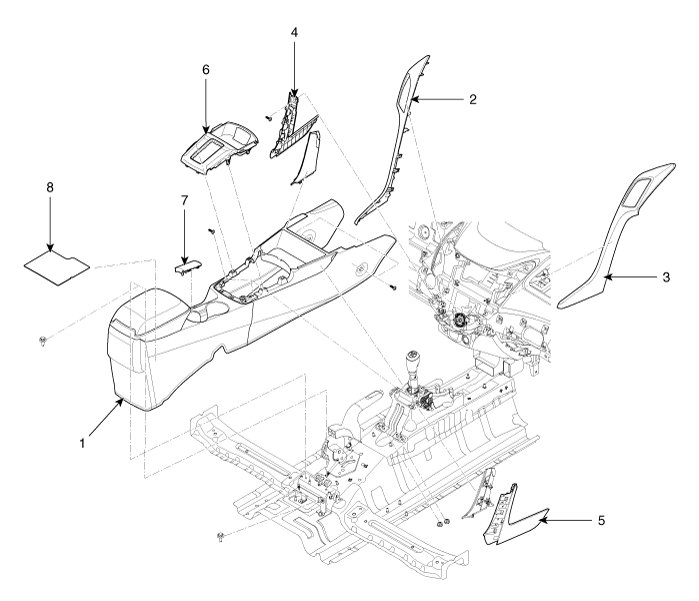 4
6
2
8
7
3
1
5