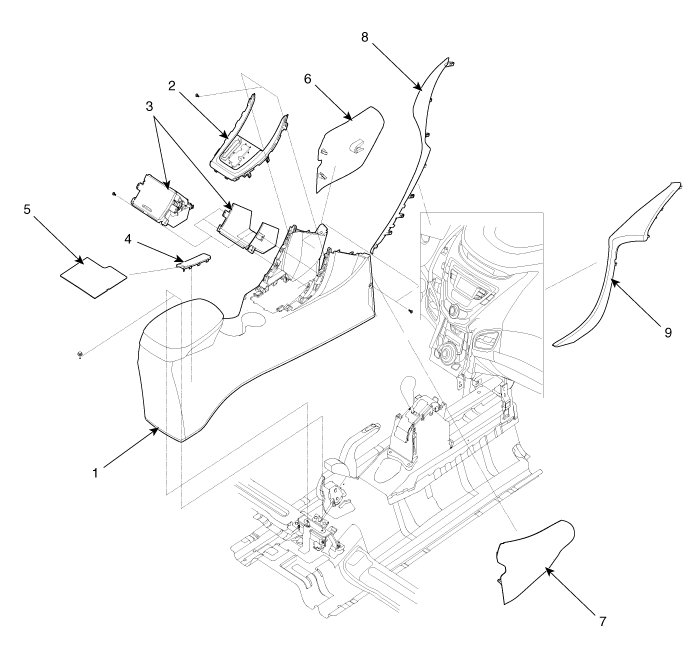 8
2
6
3
5
4
9
1
7