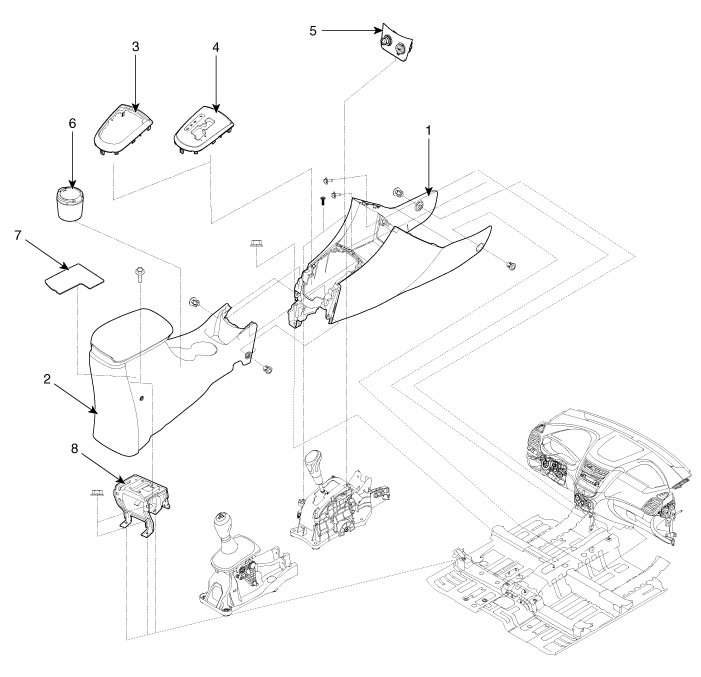 5
3
4
6
1
7
2
8