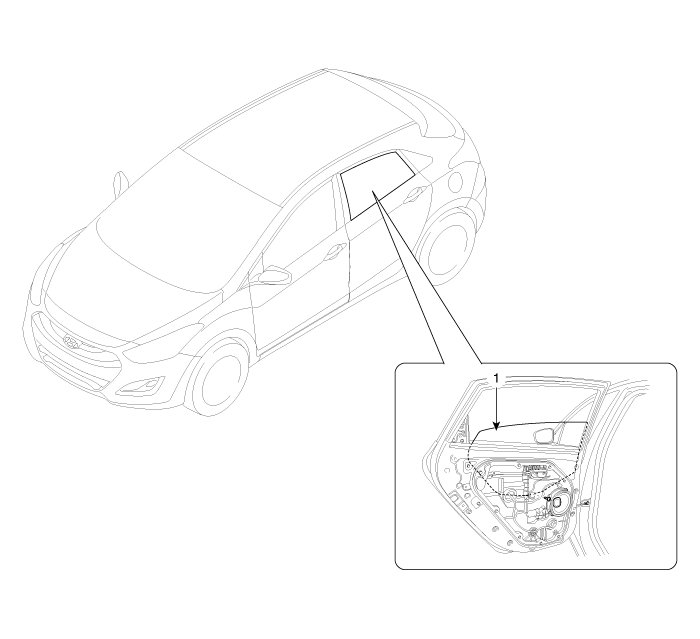 1