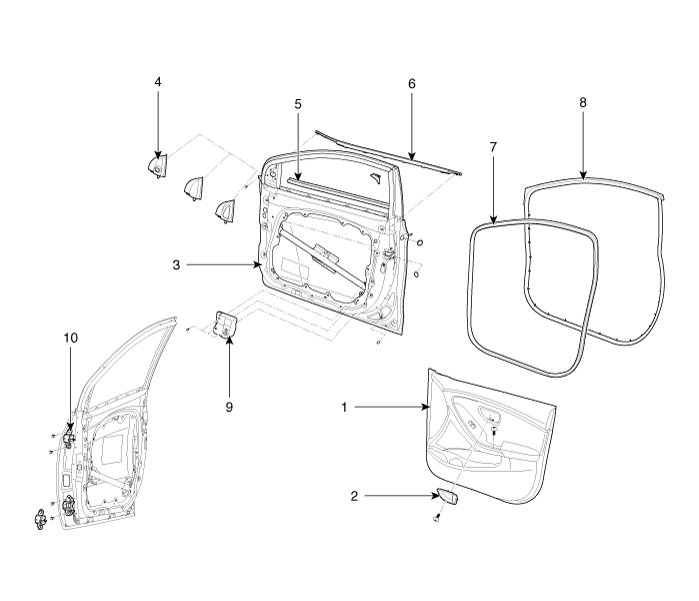 4
5
6
8
7
3
10
9
1
2