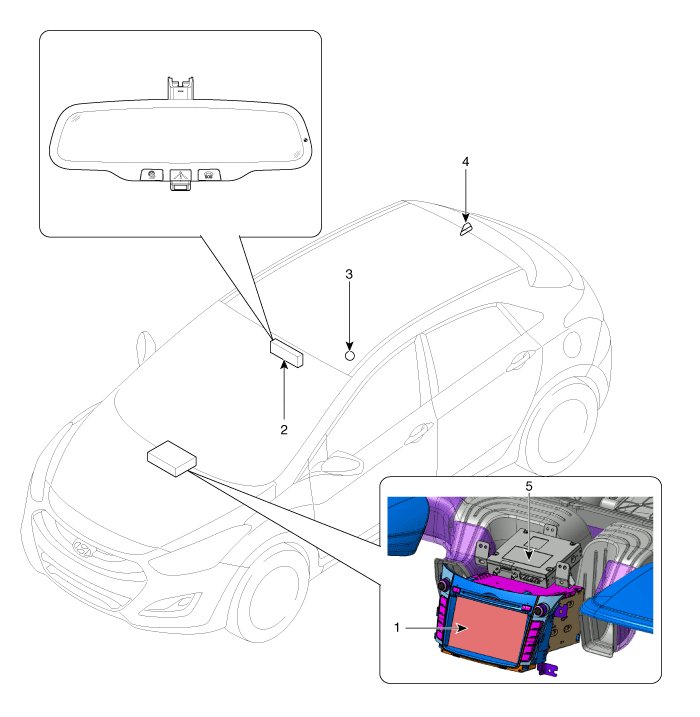 4
3
2
5
1