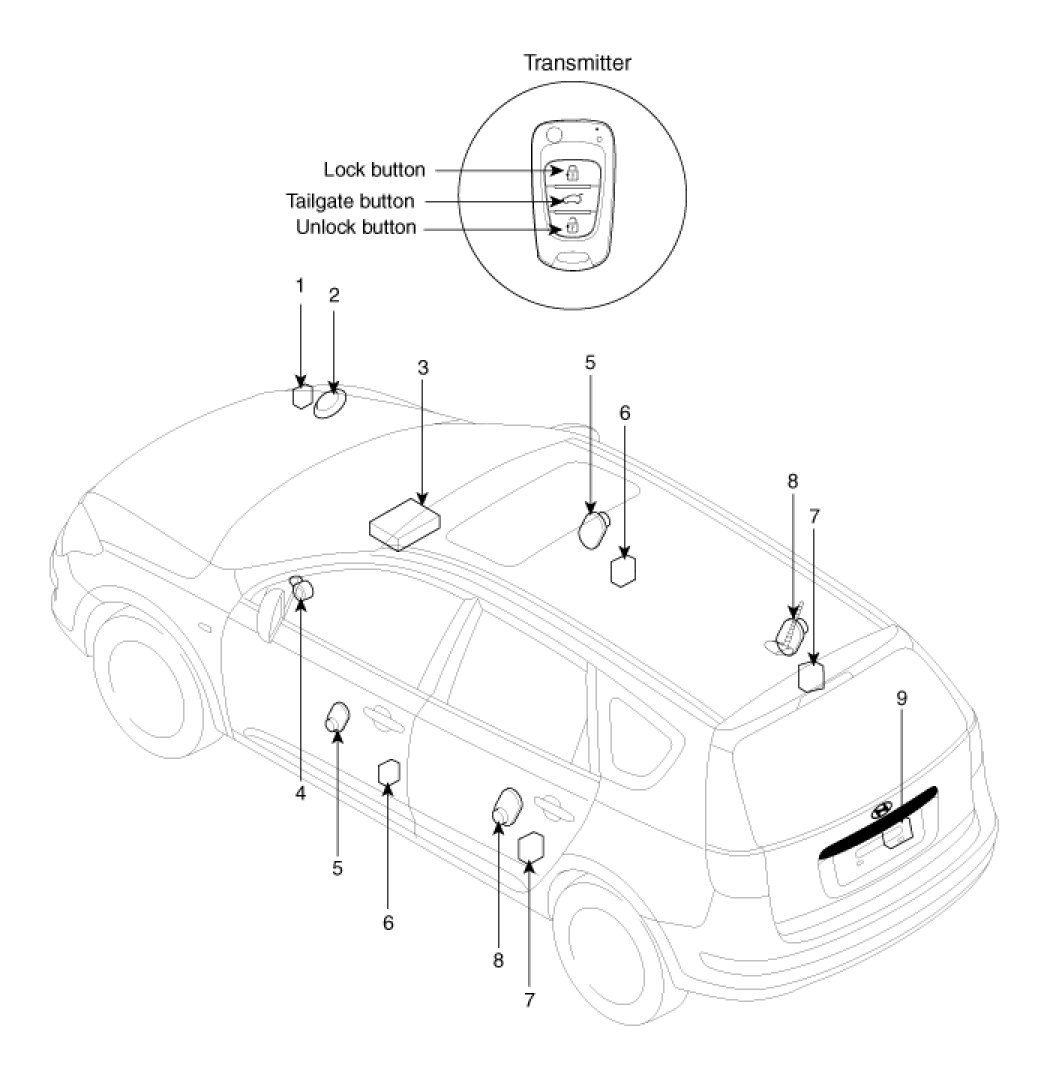 Transmitter

Lock button
Tailgate button
Unlock button

1
2
3
5
6
8
7
9
4
5
6
8
7