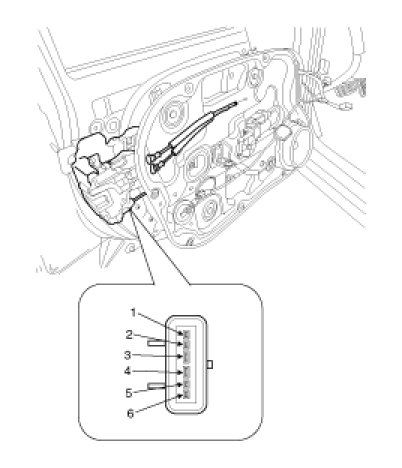 1
2
3
4
5
6