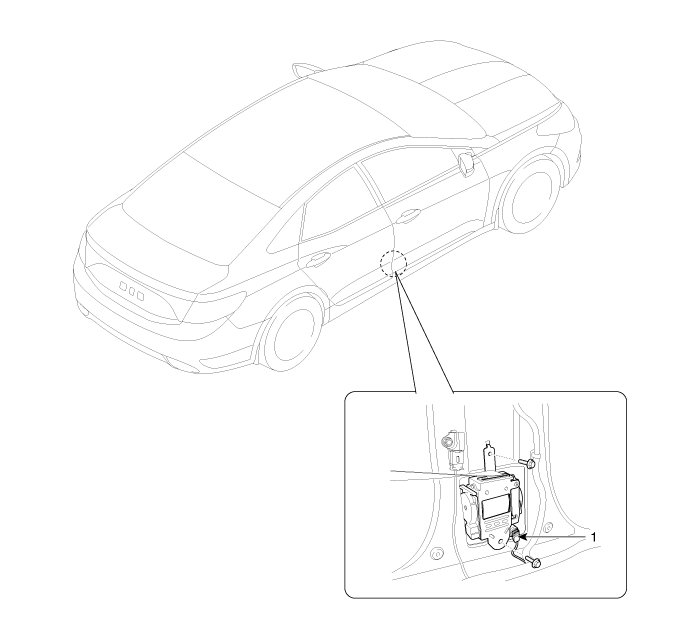 1