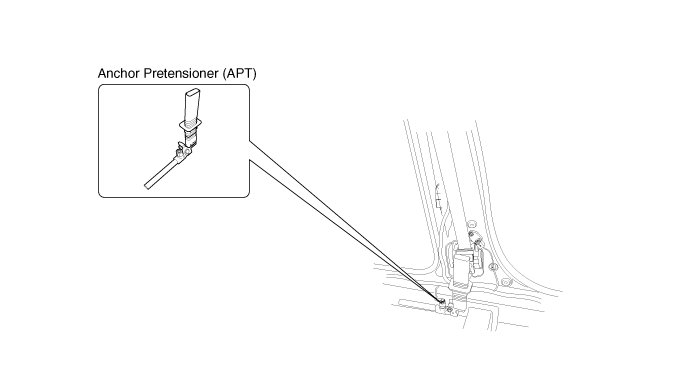 Anchor Pretensioner (APT)