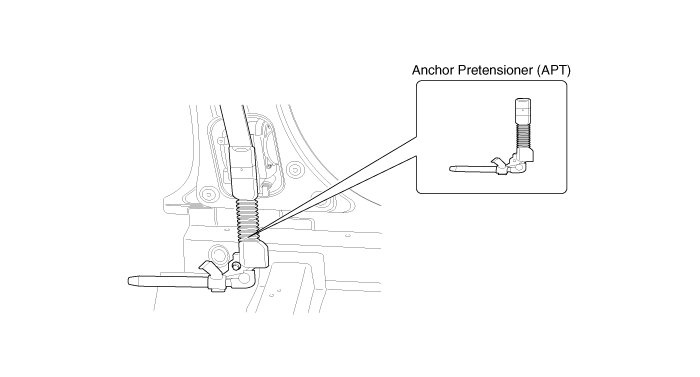 Anchor Pretensioner (APT)