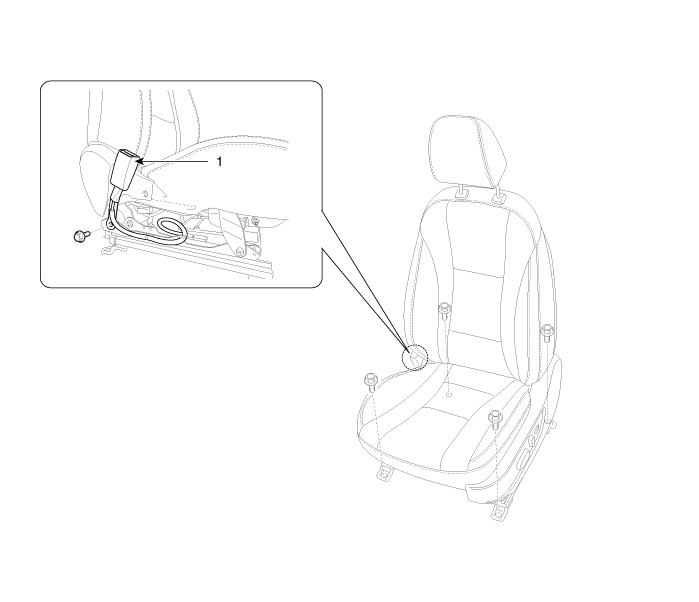 1