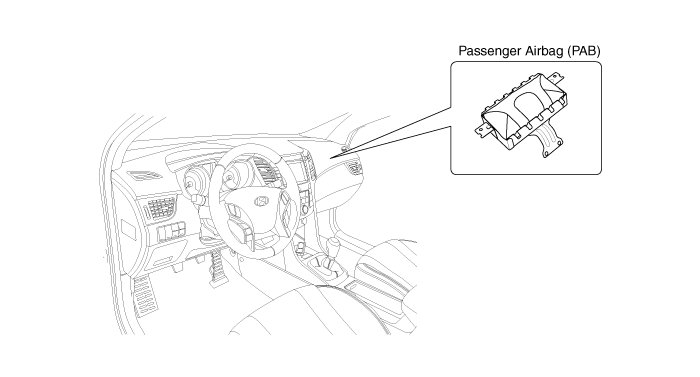 Passenger Airbag (PAB)