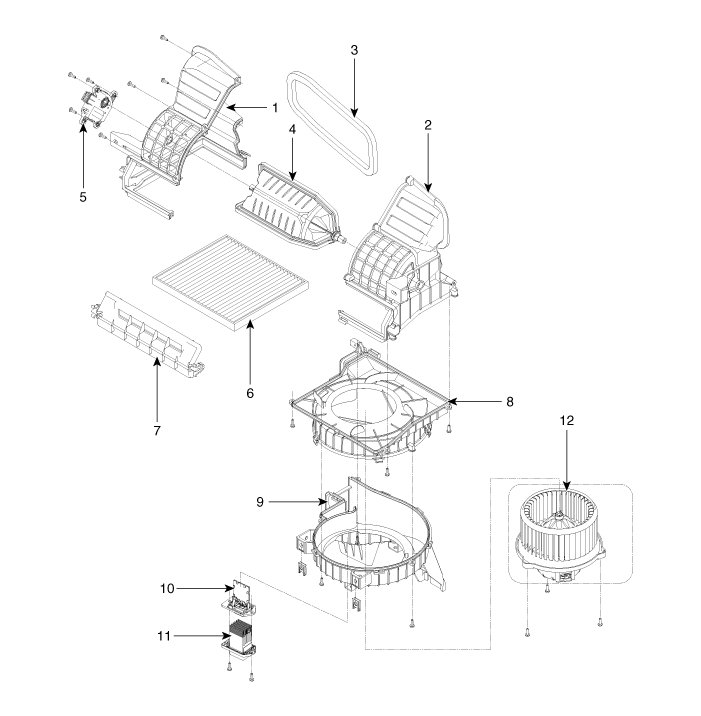 3
1
2
4
5
6
7
8
12
9
10
11