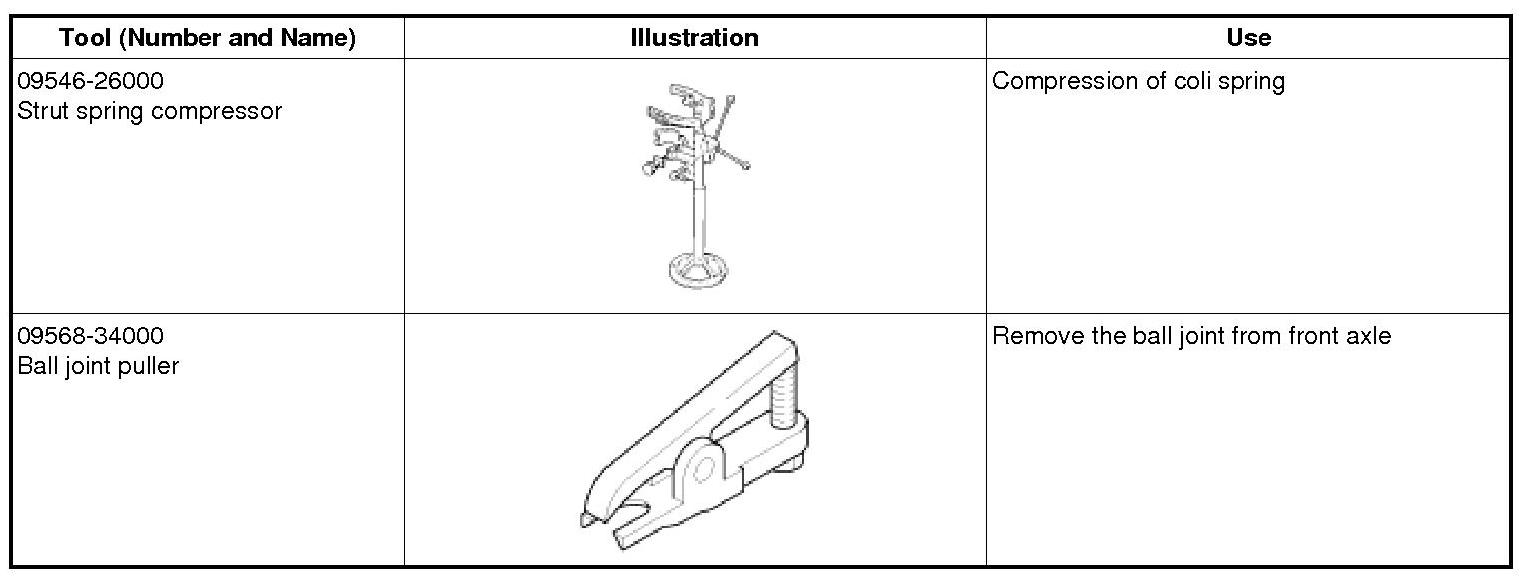 | Tool (Number and Name) | Illustration | Use |
|---|---|---|
| 09546-26000 Strut spring compressor | | Compression of coli spring |
| 09568-34000 Ball joint puller | | Remove the ball joint from front axle |