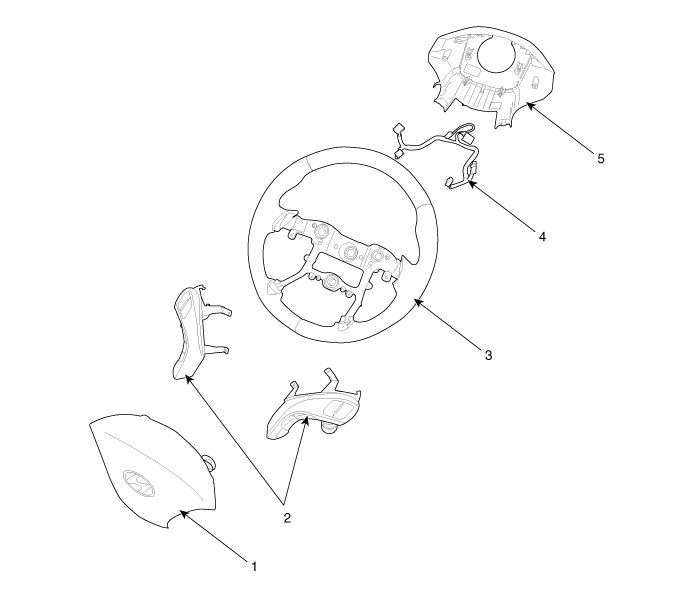 5

4

3

2

1