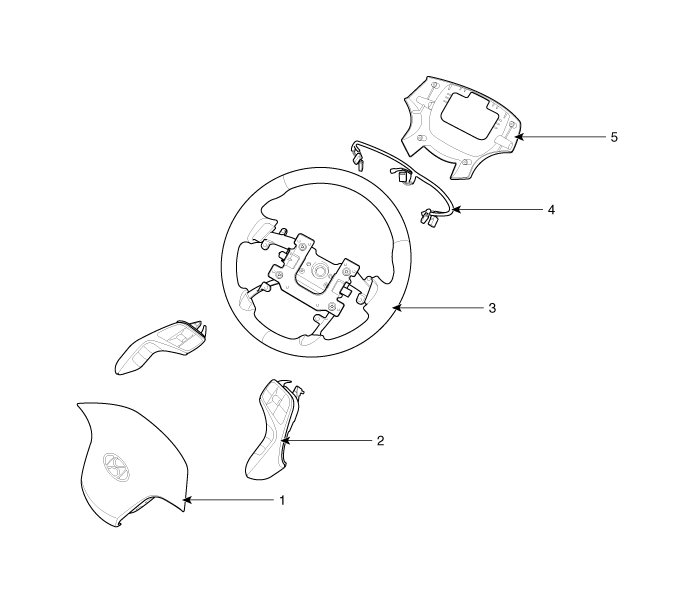 5
4
3
2
1