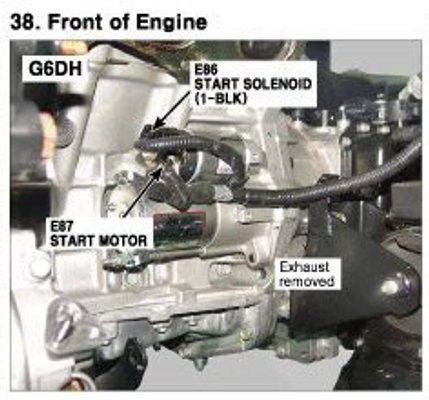 38. Front of Engine

G6DH

E86
START SOLENOID
(1-BLK)

E87
START MOTOR

Exhaust
removed