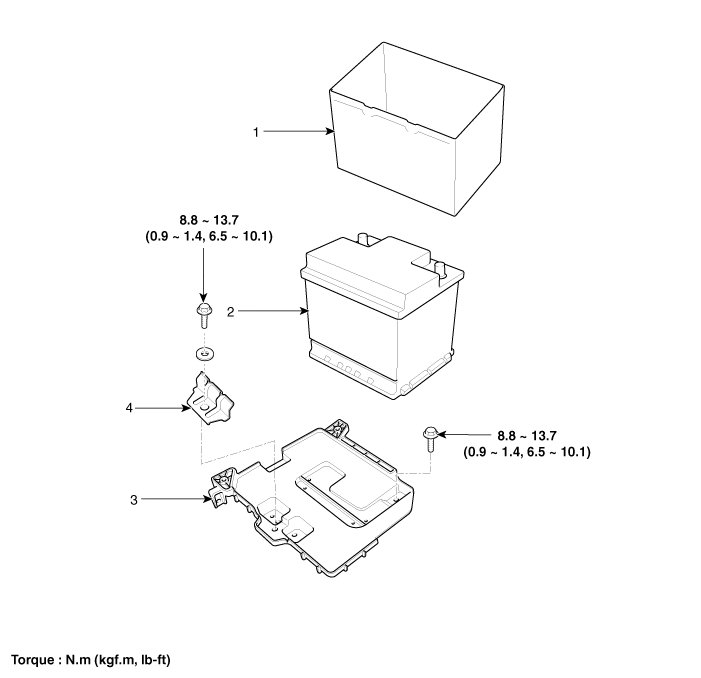 1

8.8 ~ 13.7
(0.9 ~ 1.4, 6.5 ~ 10.1)

2

4

8.8 ~ 13.7
(0.9 ~ 1.4, 6.5 ~ 10.1)

3

Torque : N.m (kgf.m, lb-ft)