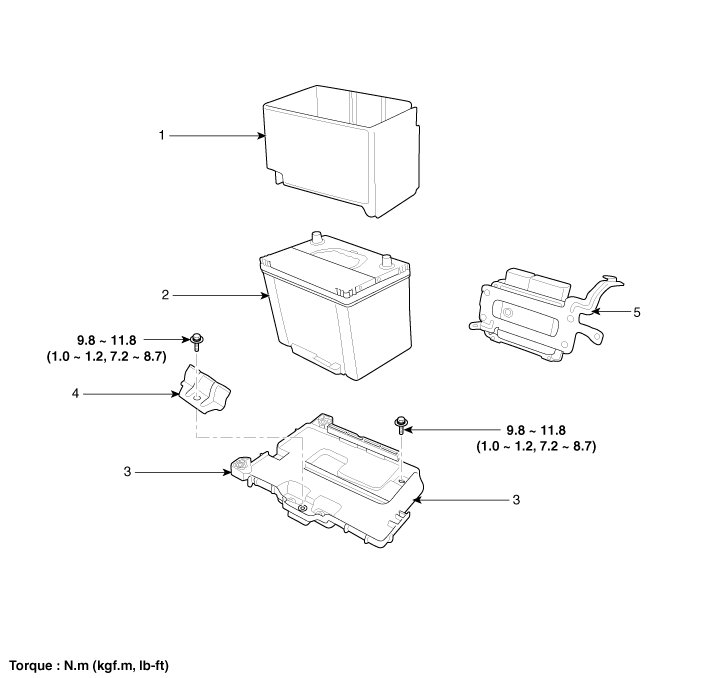 1

2

5

9.8 ~ 11.8
(1.0 ~ 1.2, 7.2 ~ 8.7)

4

9.8 ~ 11.8
(1.0 ~ 1.2, 7.2 ~ 8.7)

3

3

Torque : N.m (kgf.m, lb-ft)