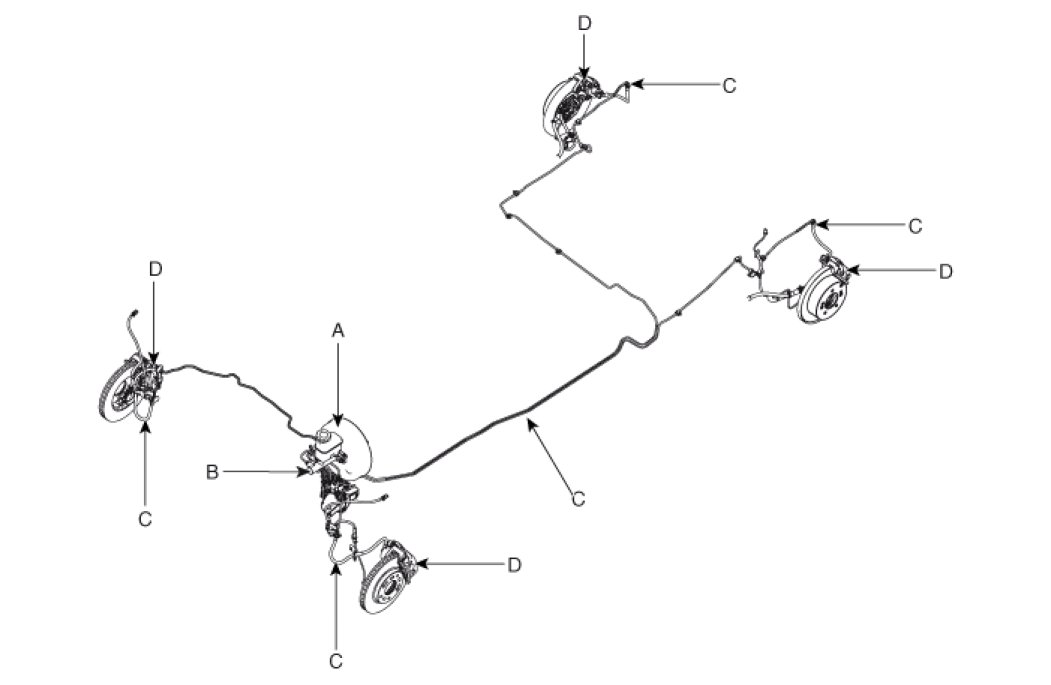 D
C
C
D
D
A
B
C
C
D
C