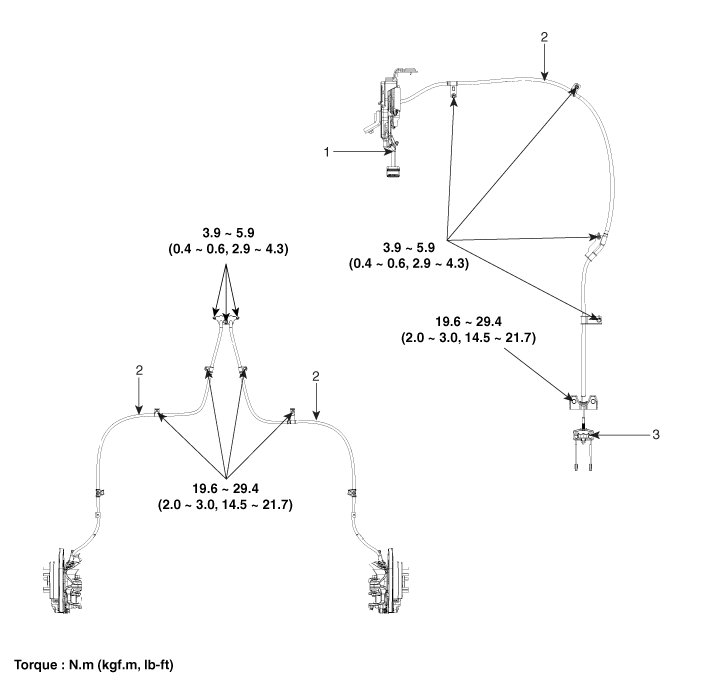 2

1

3.9 ~ 5.9
(0.4 ~ 0.6, 2.9 ~ 4.3)

3.9 ~ 5.9
(0.4 ~ 0.6, 2.9 ~ 4.3)

19.6 ~ 29.4
(2.0 ~ 3.0, 14.5 ~ 21.7)

2

2

3

19.6 ~ 29.4
(2.0 ~ 3.0, 14.5 ~ 21.7)

Torque : N.m (kgf.m, lb-ft)