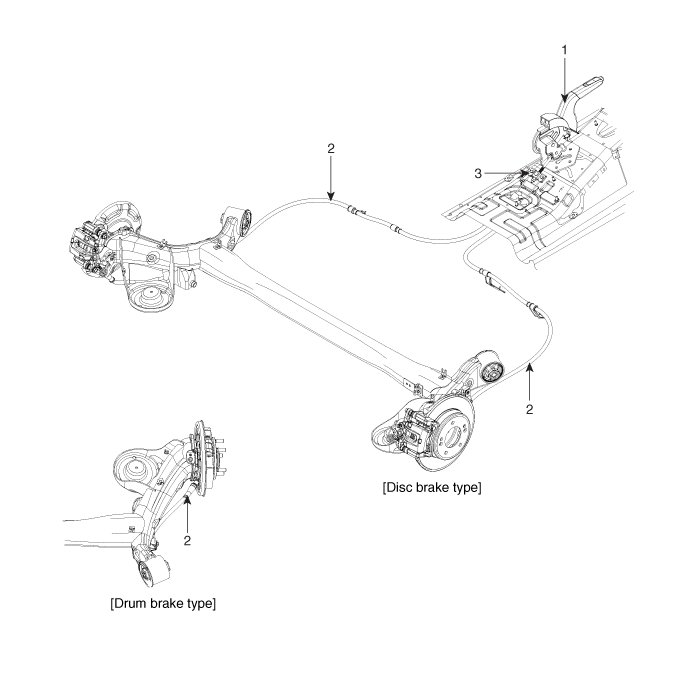 1

2

3

2

[Disc brake type]

2

[Drum brake type]