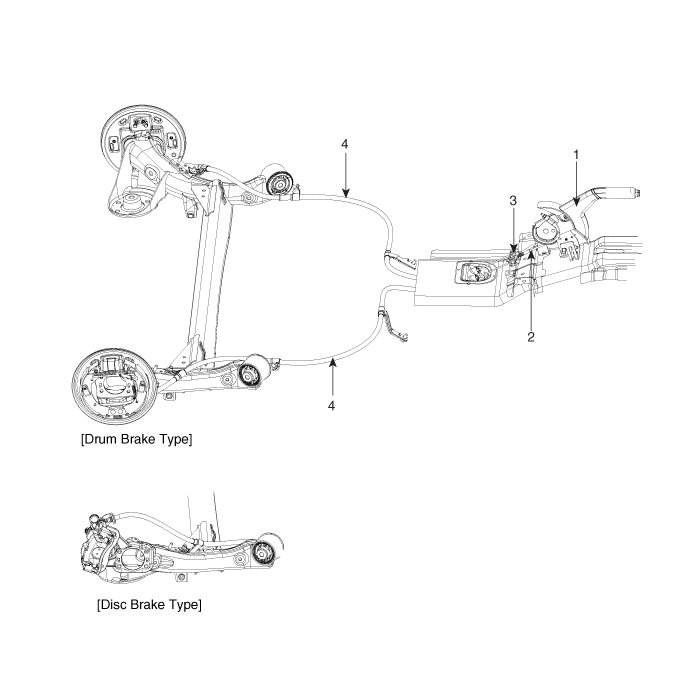 4

1

3

2

4

[Drum Brake Type]

[Disc Brake Type]