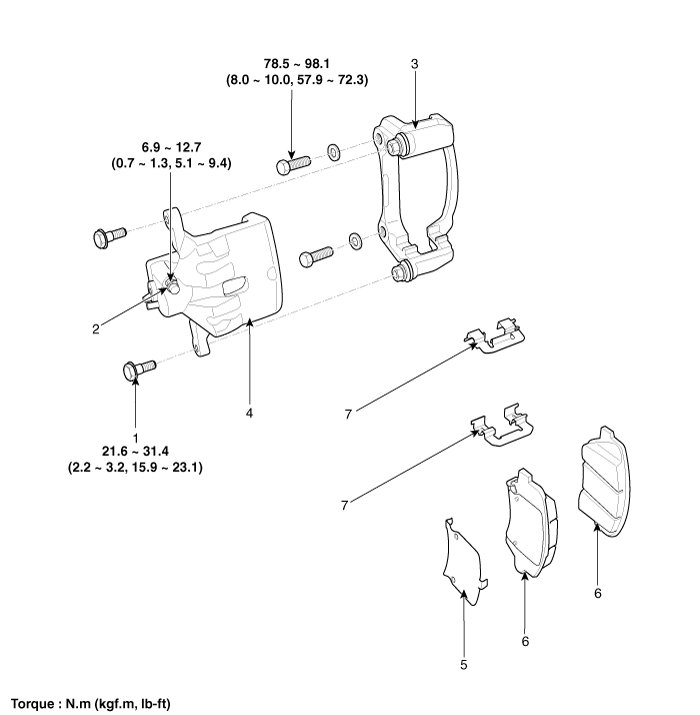 78.5 ~ 98.1
(8.0 ~ 10.0, 57.9 ~ 72.3)

3

6.9 ~ 12.7
(0.7 ~ 1.3, 5.1 ~ 9.4)

2

4

1
21.6 ~ 31.4
(2.2 ~ 3.2, 15.9 ~ 23.1)

7

7

6

6

5

Torque : N.m (kgf.m, lb-ft)