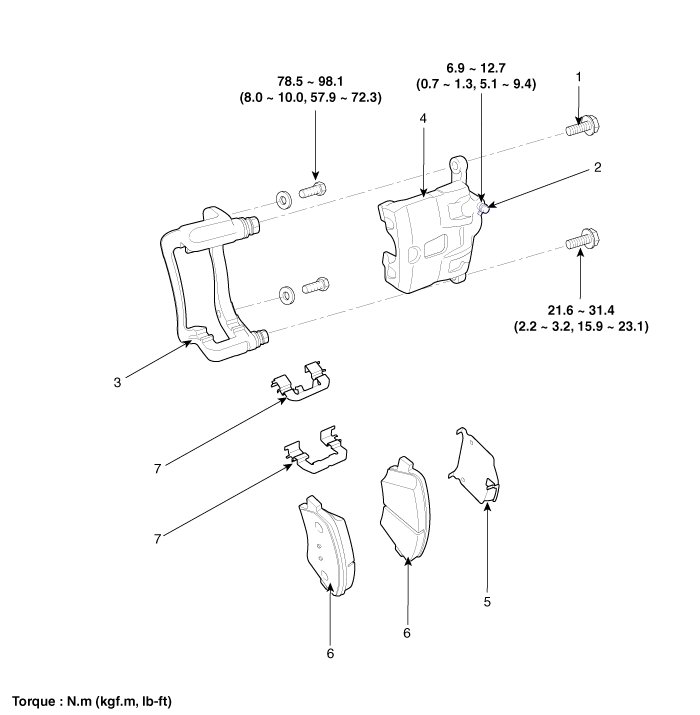 78.5 ~ 98.1
(8.0 ~ 10.0, 57.9 ~ 72.3)

6.9 ~ 12.7
(0.7 ~ 1.3, 5.1 ~ 9.4)

1

4

2

21.6 ~ 31.4
(2.2 ~ 3.2, 15.9 ~ 23.1)

3

7

7

5

6

6

Torque : N.m (kgf.m, lb-ft)