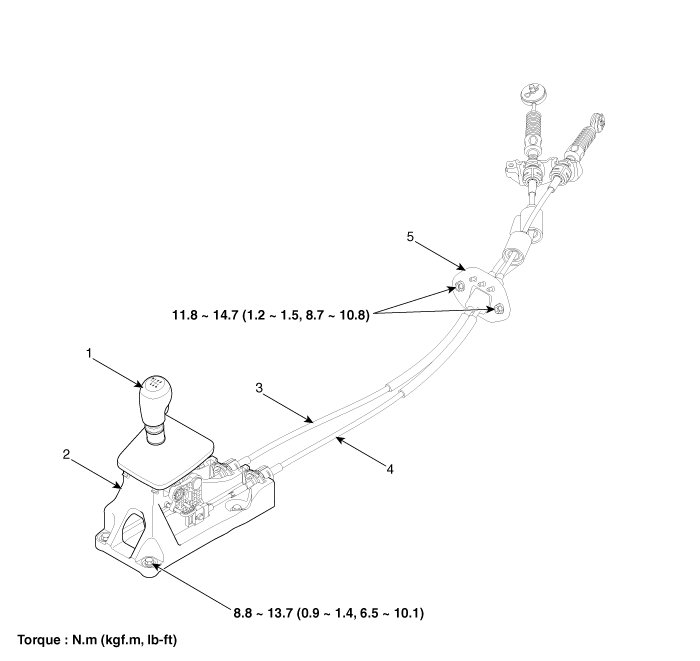 5

11.8 ~ 14.7 (1.2 ~ 1.5, 8.7 ~ 10.8)

1

3

2

4

8.8 ~ 13.7 (0.9 ~ 1.4, 6.5 ~ 10.1)

Torque : N.m (kgf.m, lb-ft)