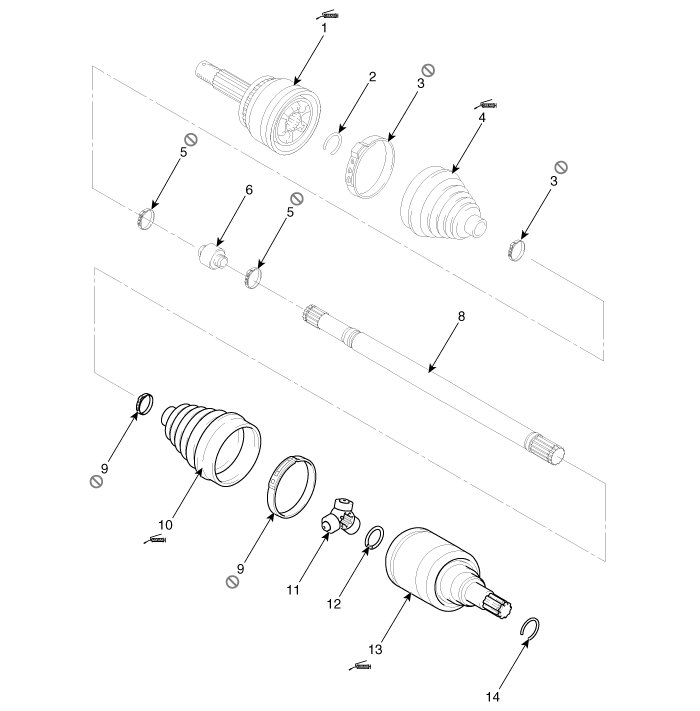 1
2
3
4
5
3
6
5
8
9
10
9
11
12
13
14