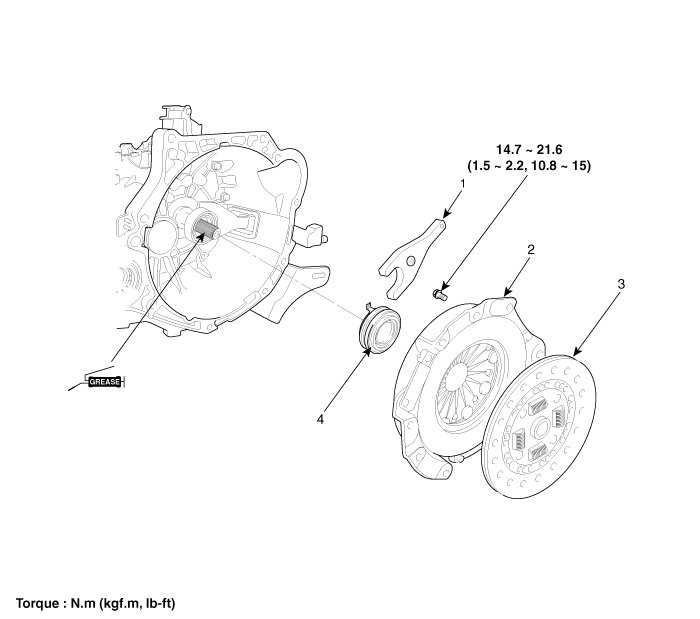 14.7 ~ 21.6
(1.5 ~ 2.2, 10.8 ~ 15)

1

2

3

4

GREASE

Torque : N.m (kgf.m, lb-ft)