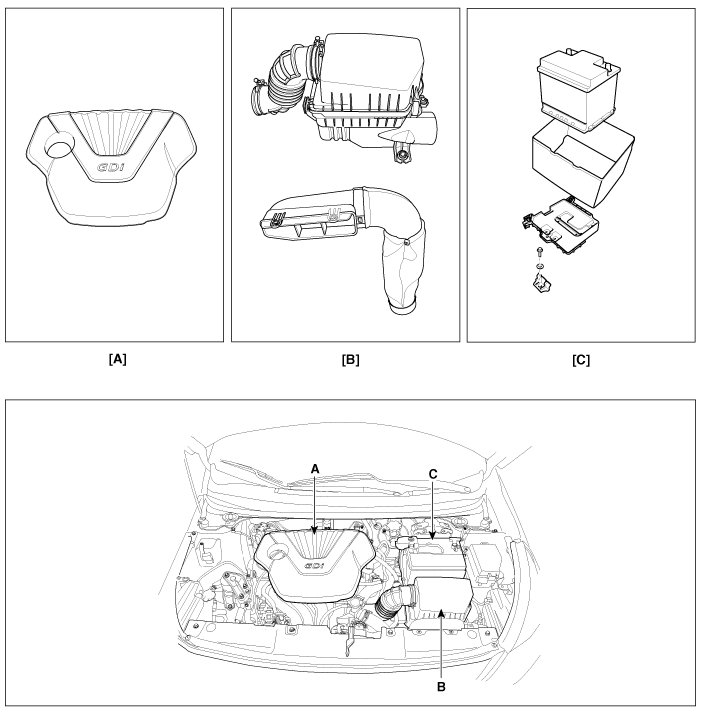 GDi

[A]

[B]

[C]

A

C

GDi

B