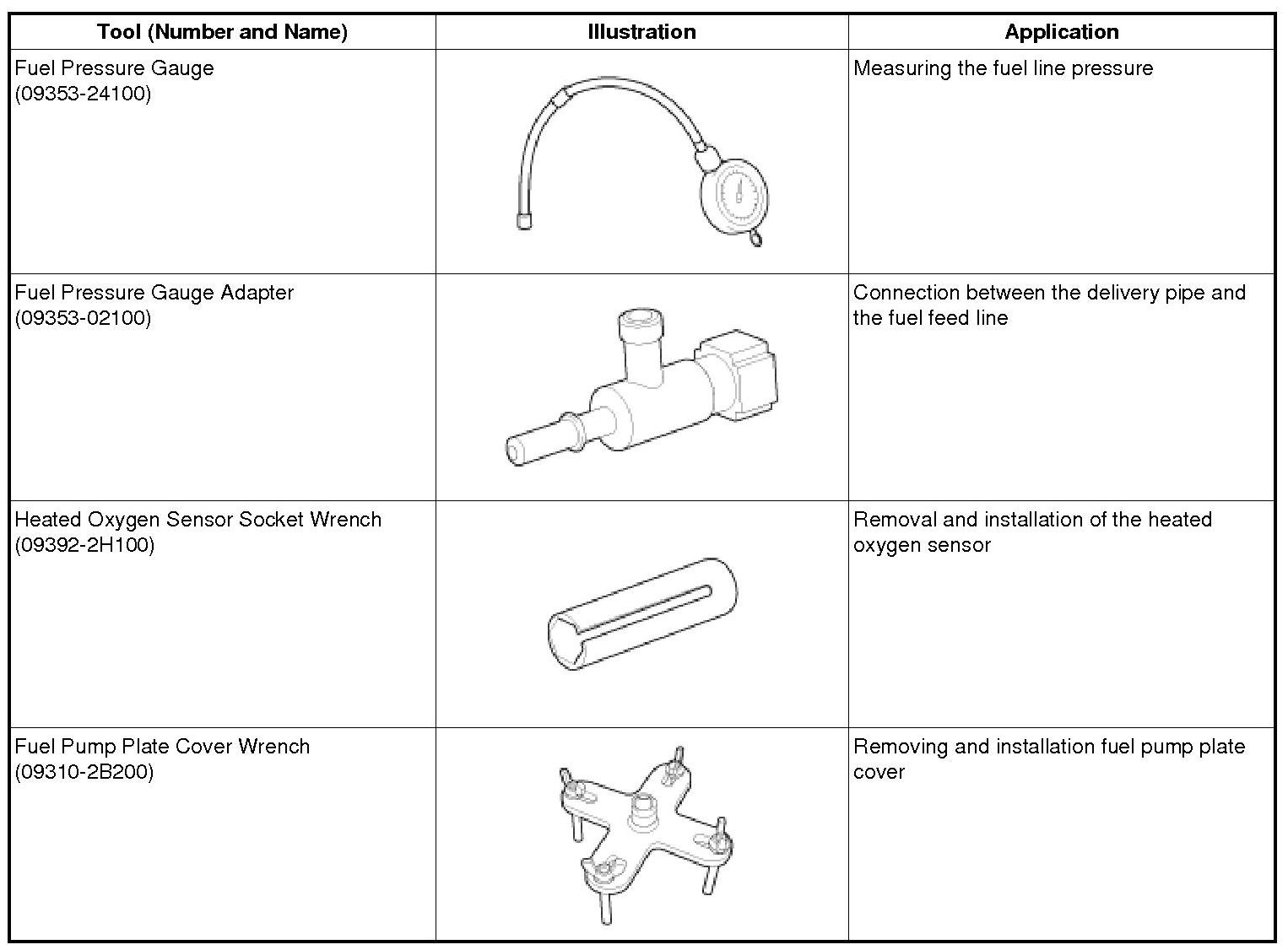 | Tool (Number and Name) | Illustration | Application |
|---|---|---|
| Fuel Pressure Gauge (09353-24100) | | Measuring the fuel line pressure |
| Fuel Pressure Gauge Adapter (09353-02100) | | Connection between the delivery pipe and the fuel feed line |
| Heated Oxygen Sensor Socket Wrench (09392-2H100) | | Removal and installation of the heated oxygen sensor |
| Fuel Pump Plate Cover Wrench (09310-2B200) | | Removing and installation fuel pump plate cover |